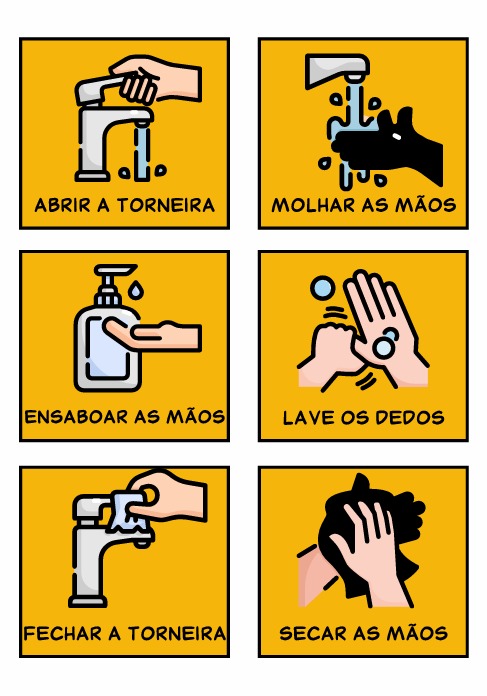 ABRIR A TORNEIRA

MOLHAR AS MÃOS

ENSABOAR AS MÃOS

LAVE OS DEDOS

FECHAR A TORNEIRA

SECAR AS MÃOS